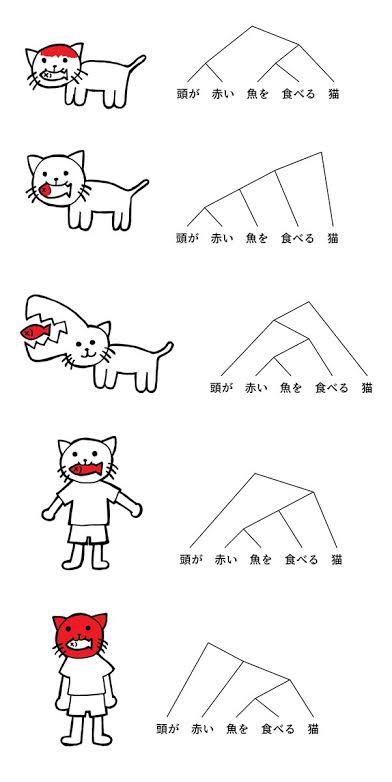 頭が 赤い 魚を 食べる 猫

頭が 赤い 魚を 食べる 猫

頭が 赤い 魚を 食べる 猫

頭が 赤い 魚を 食べる 猫

頭が 赤い 魚を 食べる 猫